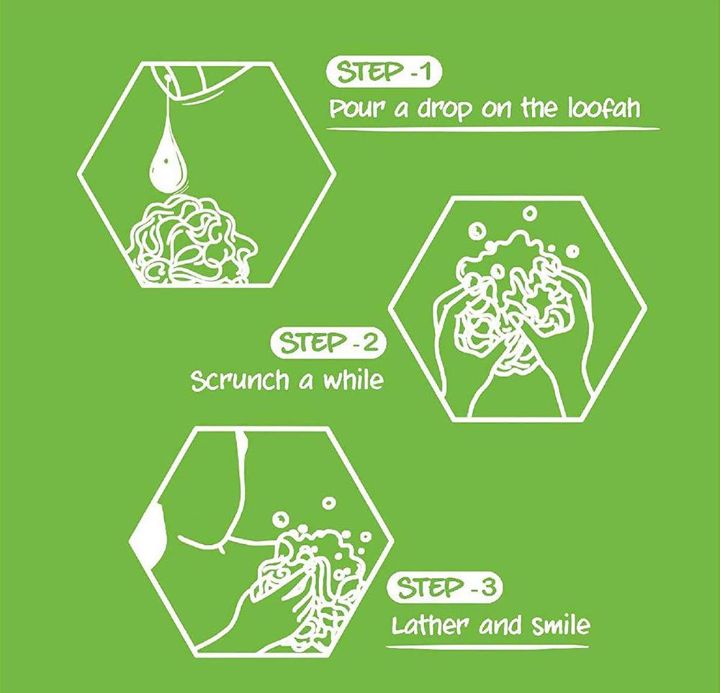 STEP -1
Pour a drop on the loofah

STEP -2
Scrunch a while

STEP -3
Lather and smile