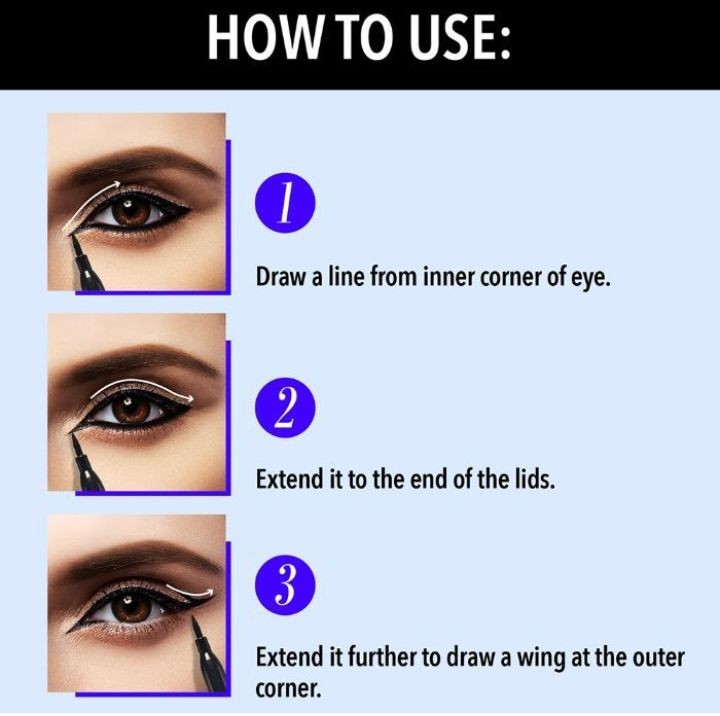 HOW TO USE:

1

Draw a line from inner corner of eye.

2

Extend it to the end of the lids.

3

Extend it further to draw a wing at the outer corner.